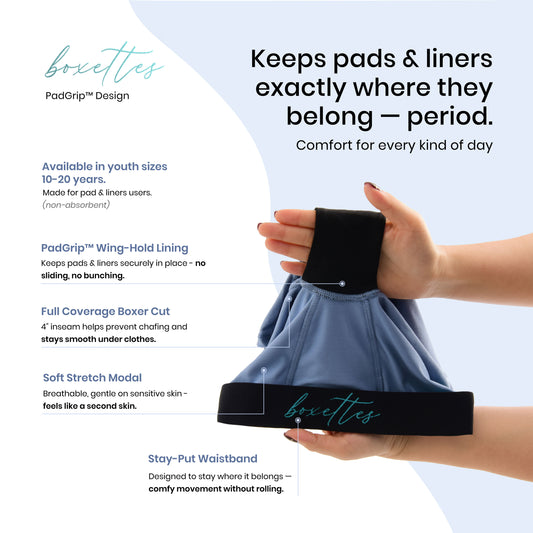 boxettes
PadGrip™ Design

Keeps pads & liners exactly where they belong — period.

Comfort for every kind of day

Available in youth sizes 10-20 years.
Made for pad & liners users.
(non-absorbent)

PadGrip™ Wing-Hold Lining
Keeps pads & liners securely in place - no sliding, no bunching.

Full Coverage Boxer Cut
4" inseam helps prevent chafing and stays smooth under clothes.

Soft Stretch Modal
Breathable, gentle on sensitive skin - feels like a second skin.

boxettes

Stay-Put Waistband
Designed to stay where it belongs — comfy movement without rolling.